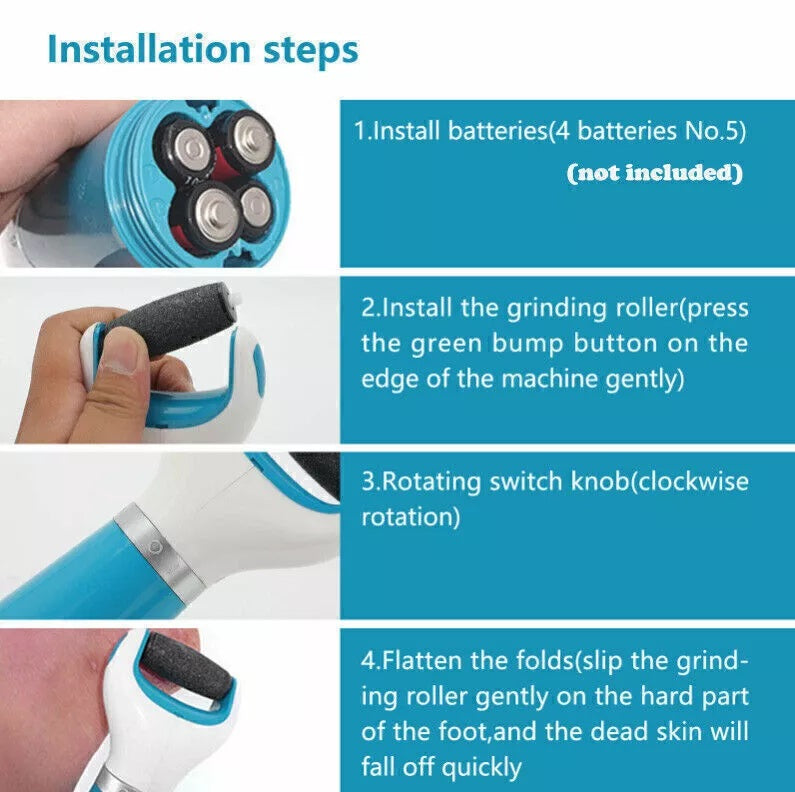 Installation steps

1.Install batteries(4 batteries No.5)
(not included)

2.Install the grinding roller(press the green bump button on the edge of the machine gently)

3.Rotating switch knob(clockwise rotation)

4.Flatten the folds(slip the grinding roller gently on the hard part of the foot,and the dead skin will fall off quickly